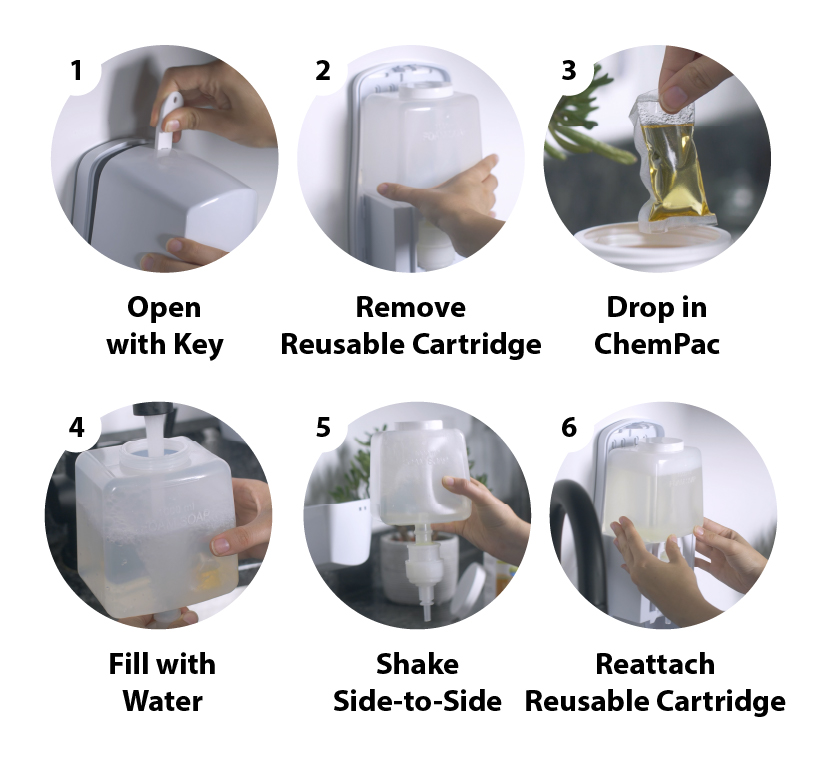 1

Open with Key

2

Remove Reusable Cartridge

3

Drop in ChemPac

4

Fill with Water

5

Shake Side-to-Side

6

Reattach Reusable Cartridge